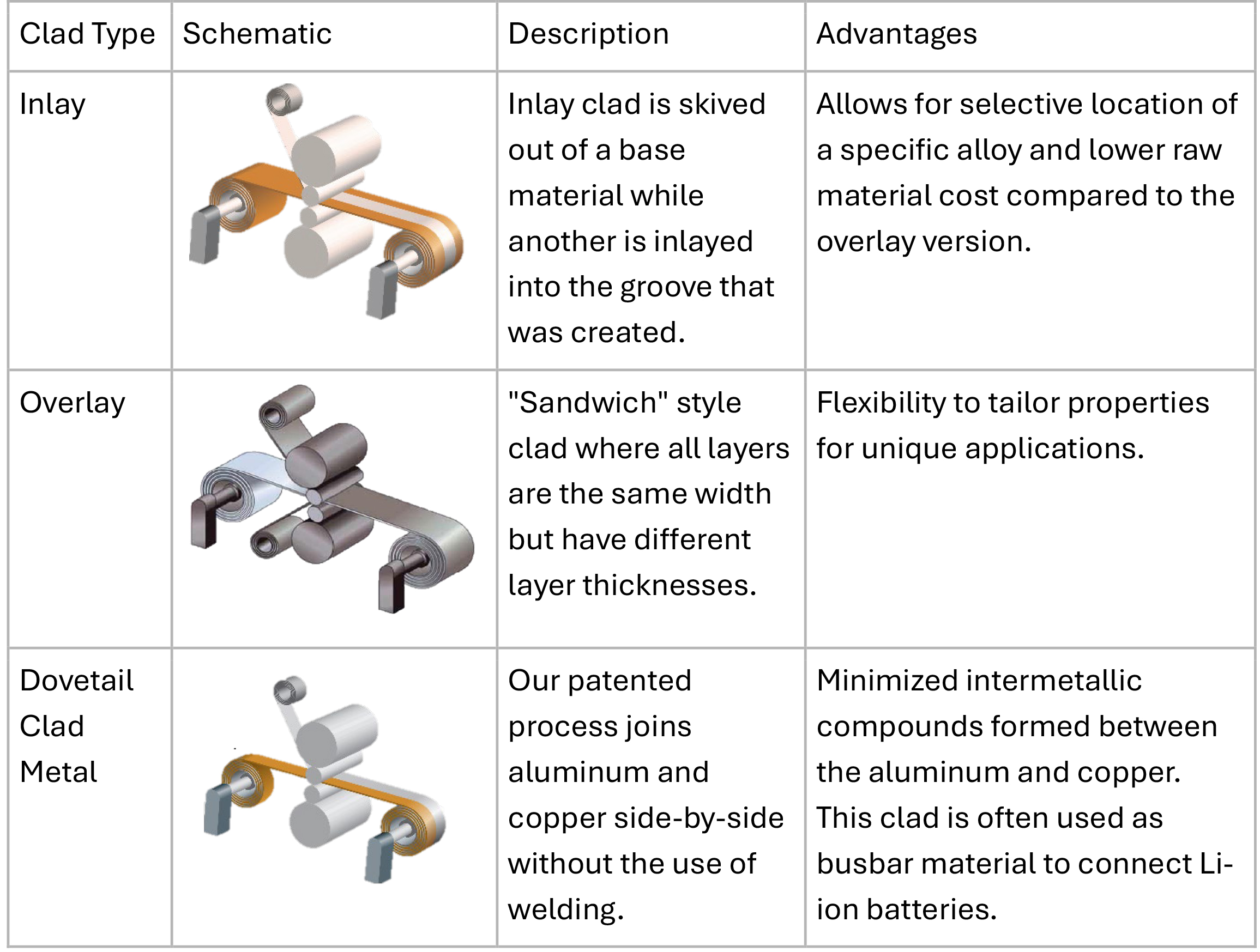 | Clad Type | Schematic | Description | Advantages |
|---|---|---|---|
| Inlay | | Inlay clad is skived out of a base material while another is inlayed into the groove that was created. | Allows for selective location of a specific alloy and lower raw material cost compared to the overlay version. |
| Overlay | | "Sandwich" style clad where all layers are the same width but have different layer thicknesses. | Flexibility to tailor properties for unique applications. |
| Dovetail Clad Metal | | Our patented process joins aluminum and copper side-by-side without the use of welding. | Minimized intermetallic compounds formed between the aluminum and copper. This clad is often used as busbar material to connect Li-ion batteries. |